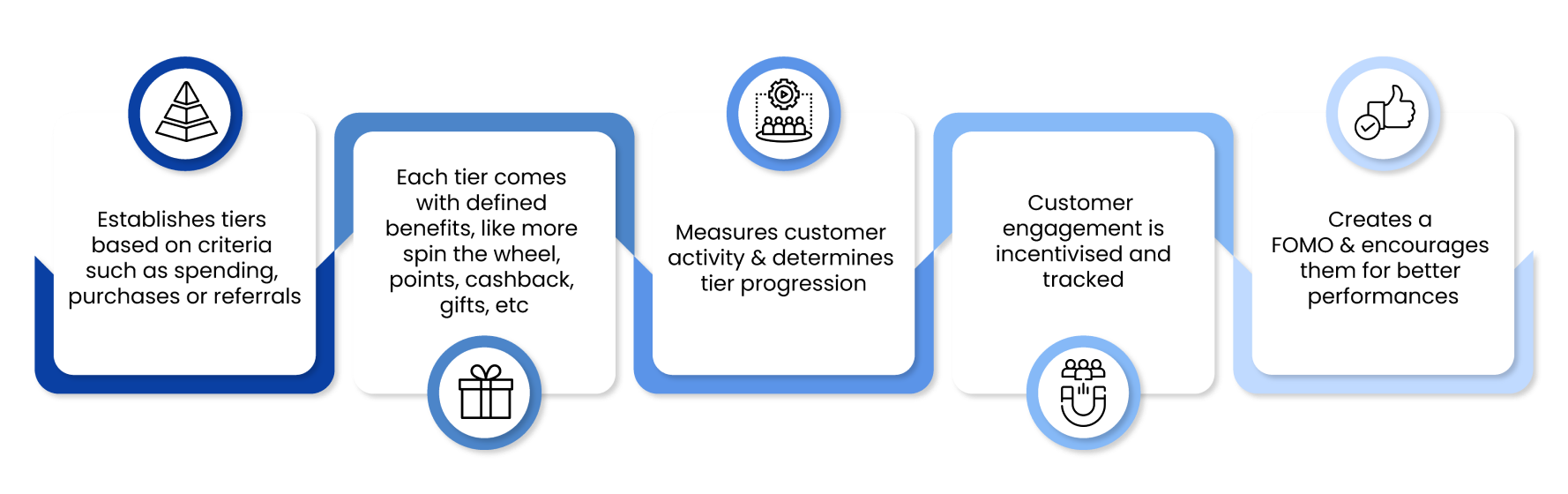 Establishes tiers based on criteria such as spending, purchases or referrals

Each tier comes with defined benefits, like more spin the wheel, points, cashback, gifts, etc

Measures customer activity & determines tier progression

Customer engagement is incentivised and tracked

Creates a FOMO & encourages them for better performances